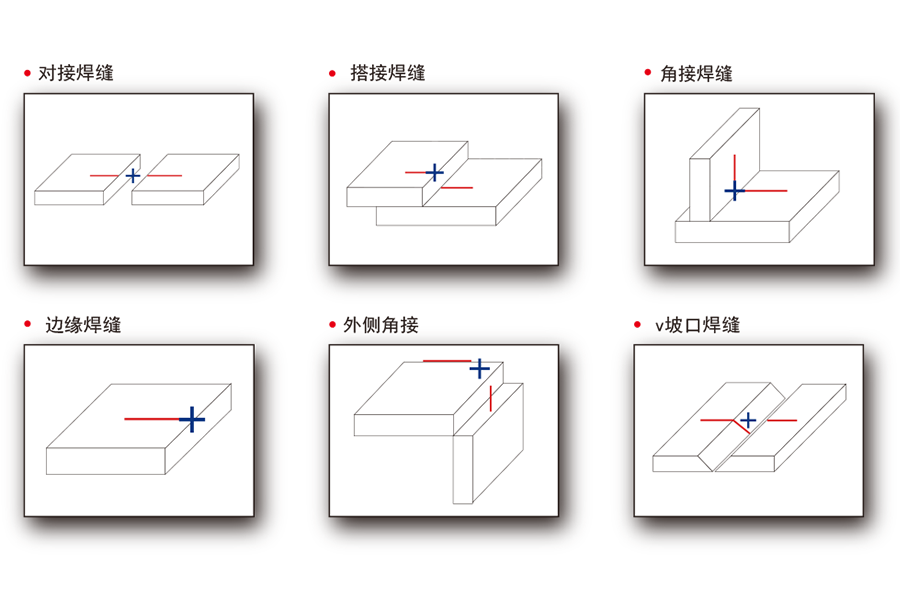 • 对接焊缝

• 搭接焊缝

• 角接焊缝

• 边缘焊缝

• 外侧角接

• v坡口焊缝